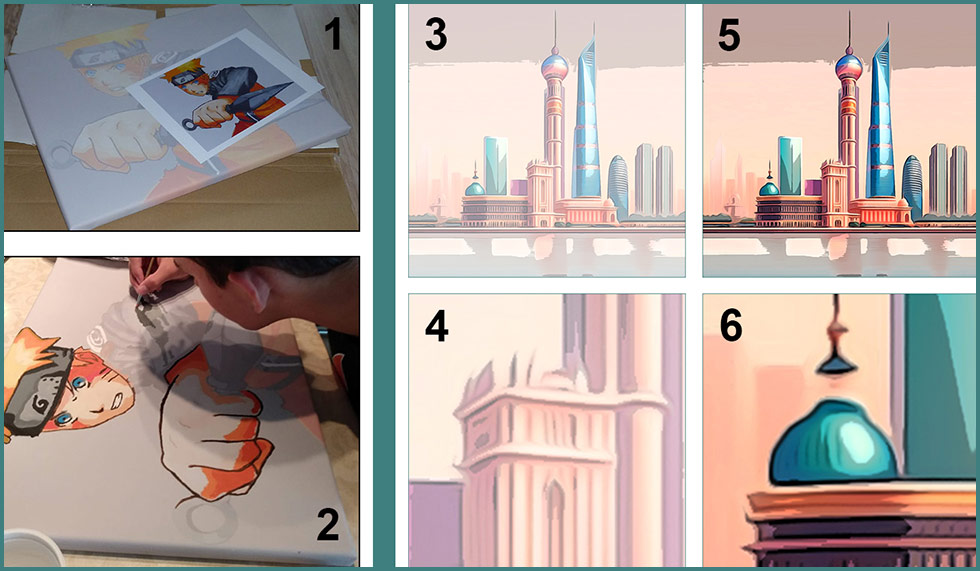 1

2

3

5

4

6